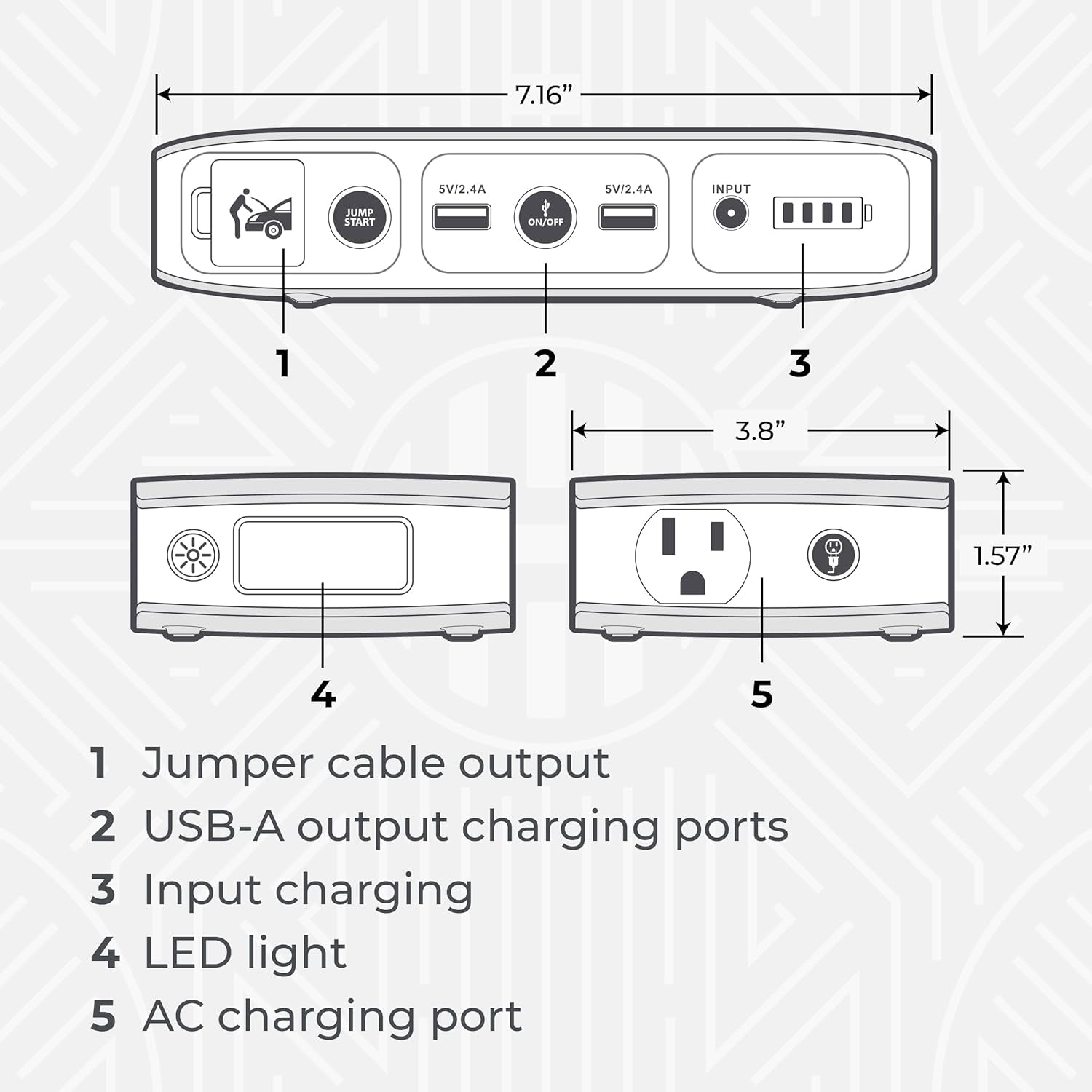 7.16”

JUMP START

5V/2.4A

ON/OFF

5V/2.4A

INPUT

1

2

3

3.8”

1.57”

4

5

1 Jumper cable output
2 USB-A output charging ports
3 Input charging
4 LED light
5 AC charging port